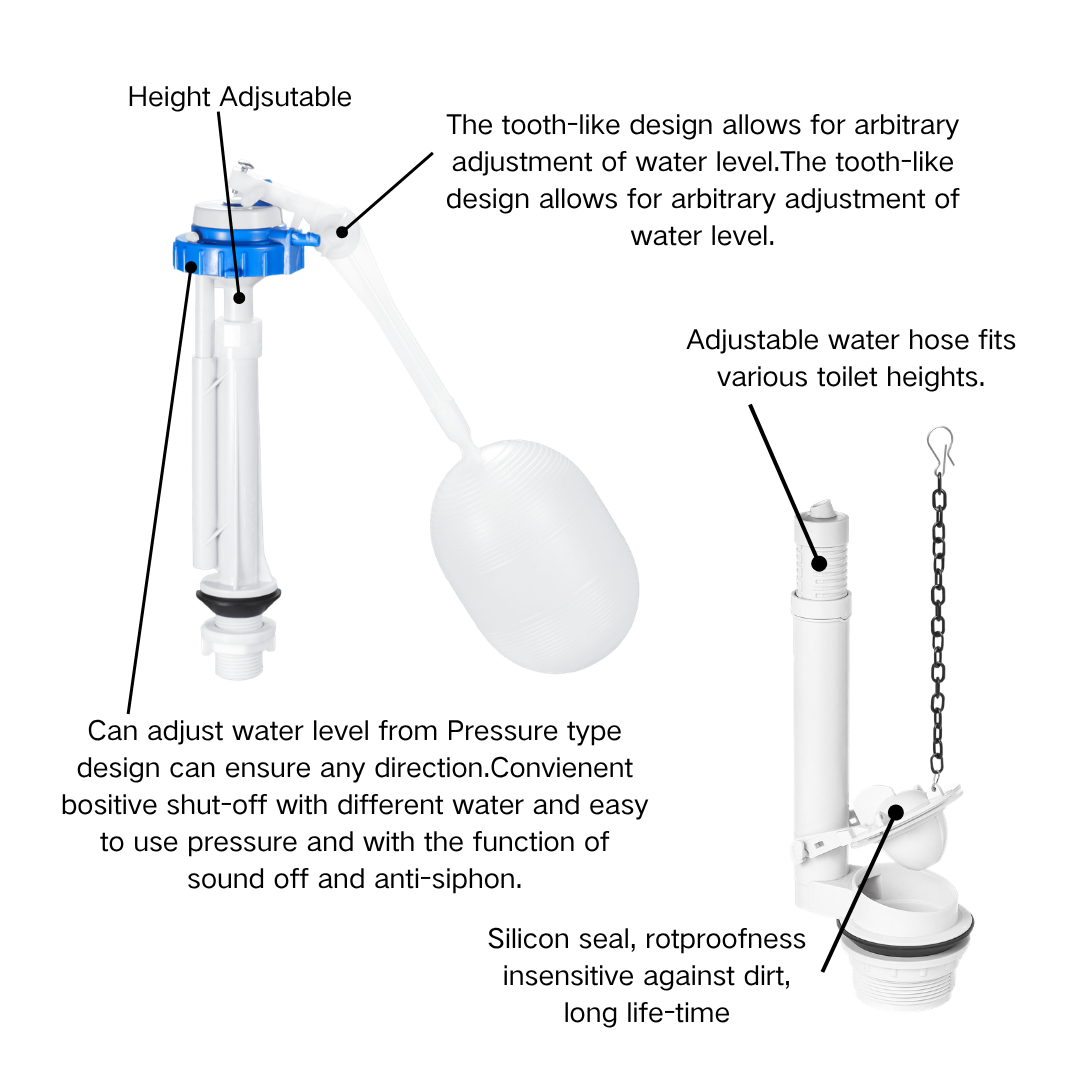 Height Adjsutable

The tooth-like design allows for arbitrary adjustment of water level.The tooth-like design allows for arbitrary adjustment of water level.

Adjustable water hose fits various toilet heights.

Can adjust water level from Pressure type design can ensure any direction.Convienent bositive shut-off with different water and easy to use pressure and with the function of sound off and anti-siphon.

Silicon seal, rotproofness insensitive against dirt, long life-time