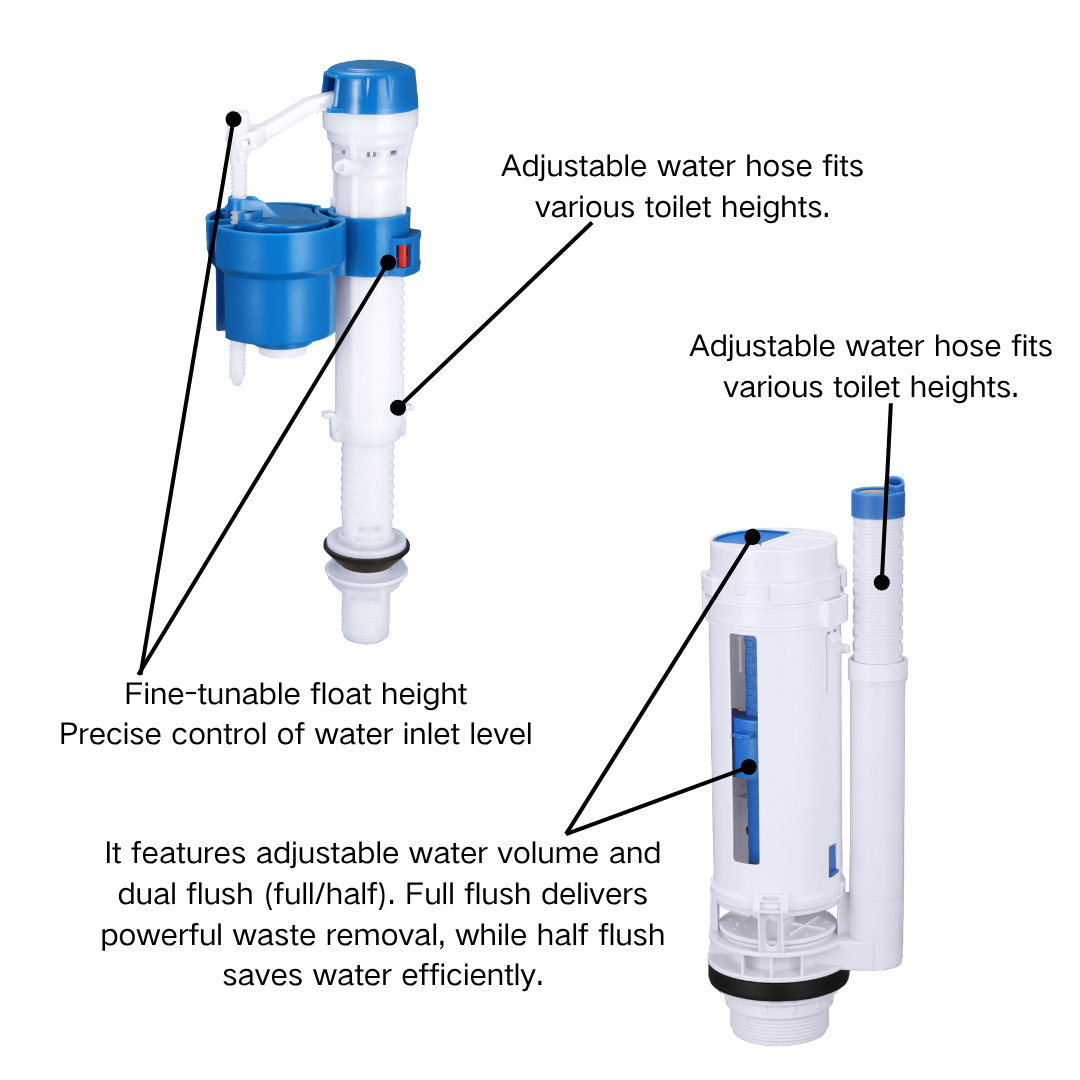 Adjustable water hose fits various toilet heights.

Adjustable water hose fits various toilet heights.

Fine-tunable float height
Precise control of water inlet level

It features adjustable water volume and dual flush (full/half). Full flush delivers powerful waste removal, while half flush saves water efficiently.